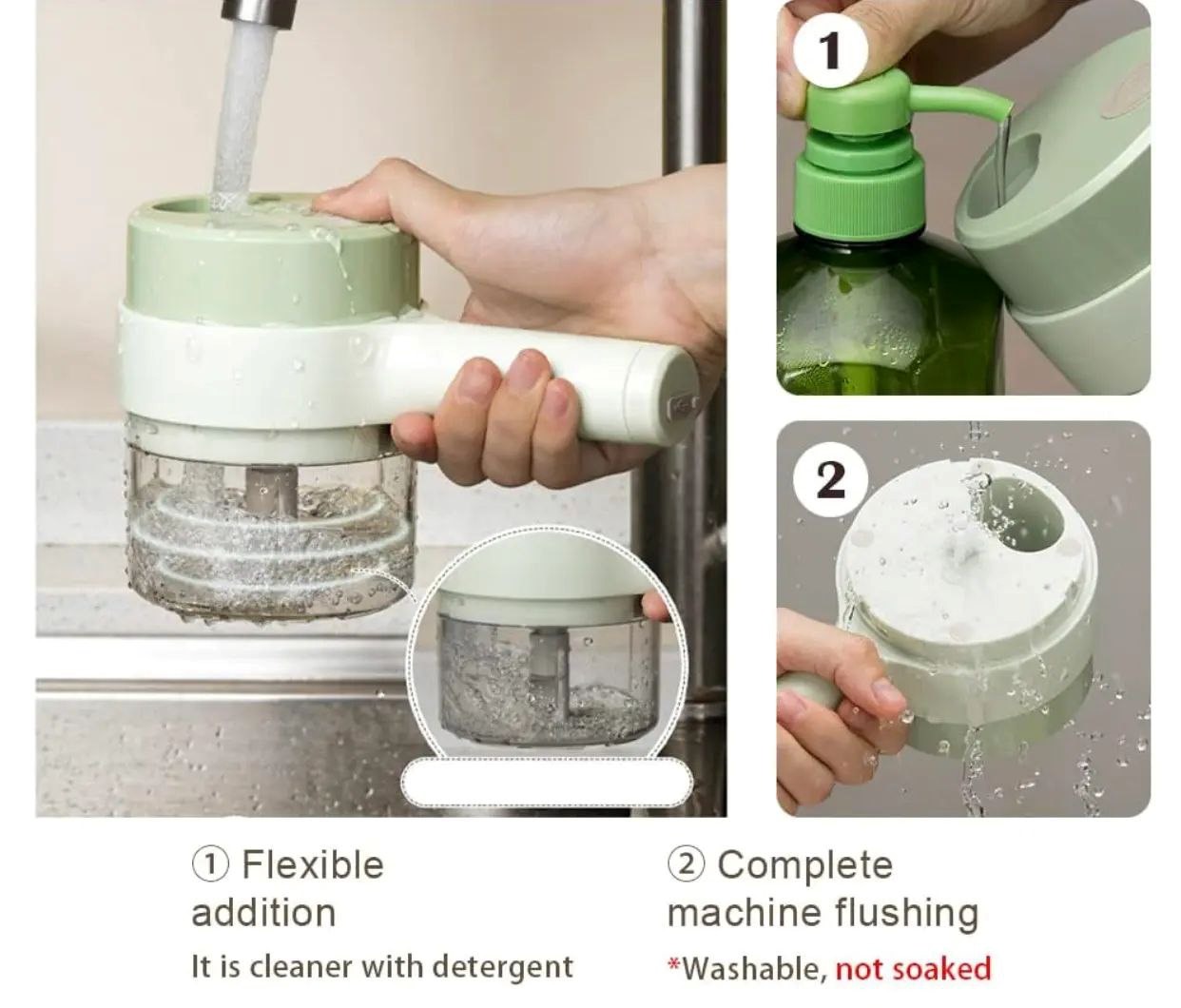 1

2

① Flexible addition
It is cleaner with detergent

② Complete machine flushing
*Washable, not soaked